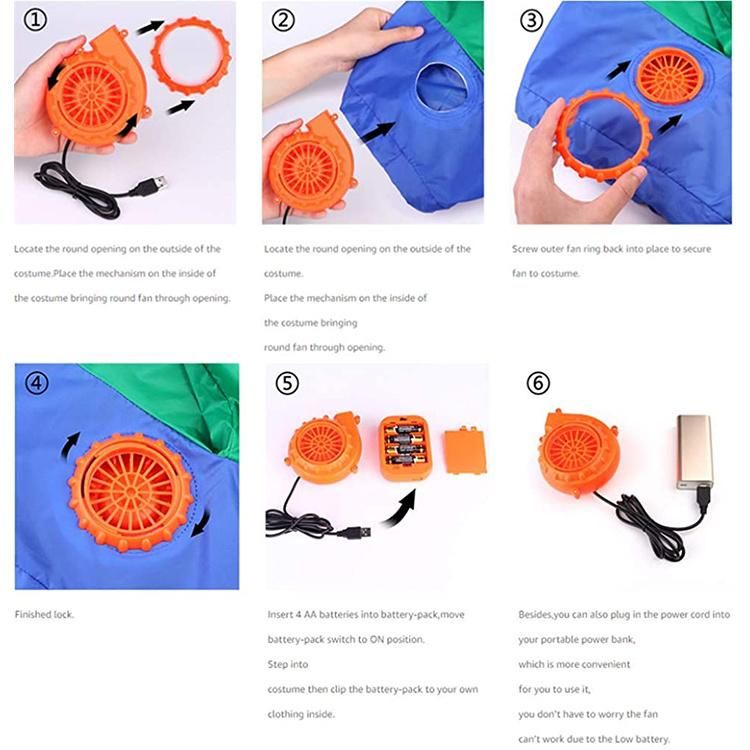 ①

Locate the round opening on the outside of the costume.Place the mechanism on the inside of the costume bringing round fan through opening.

②

Locate the round opening on the outside of the costume.

Place the mechanism on the inside of the costume bringing round fan through opening.

③

Screw outer fan ring back into place to secure fan to costume.

④

Finished lock.

⑤

Insert 4 AA batteries into battery-pack,move battery-pack switch to ON position.

Step into costume then clip the battery-pack to your own clothing inside.

⑥

Besides,you can also plug in the power cord into your portable power bank, which is more convenient for you to use it, you don't have to worry the fan can't work due to the Low battery.