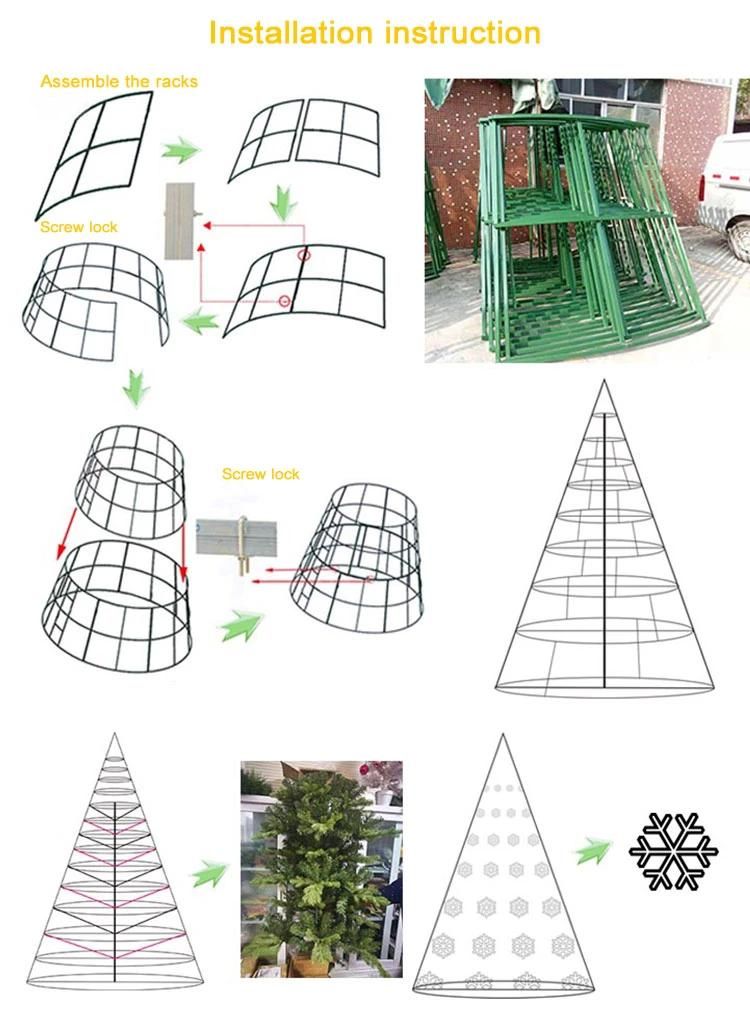 Installation instruction

Assemble the racks

Screw lock

Screw lock