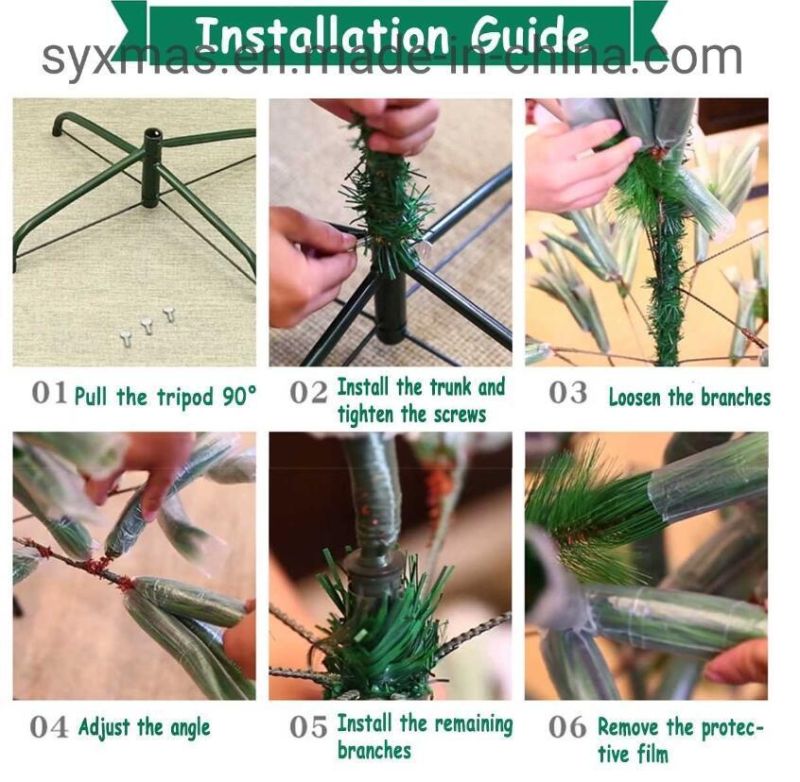 Installation Guide

syxmas.en.made-in-china.com

01 Pull the tripod 90°

02 Install the trunk and tighten the screws

03 Loosen the branches

04 Adjust the angle

05 Install the remaining branches

06 Remove the protective film