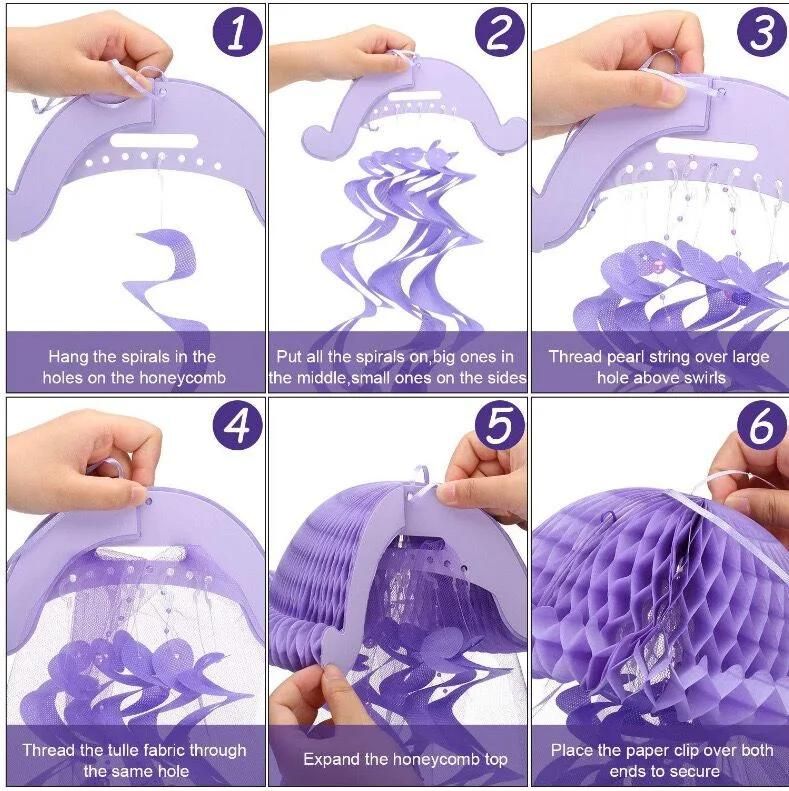 1

Hang the spirals in the holes on the honeycomb

2

Put all the spirals on,big ones in the middle,small ones on the sides

3

Thread pearl string over large hole above swirls

4

Thread the tulle fabric through the same hole

5

Expand the honeycomb top

6

Place the paper clip over both ends to secure