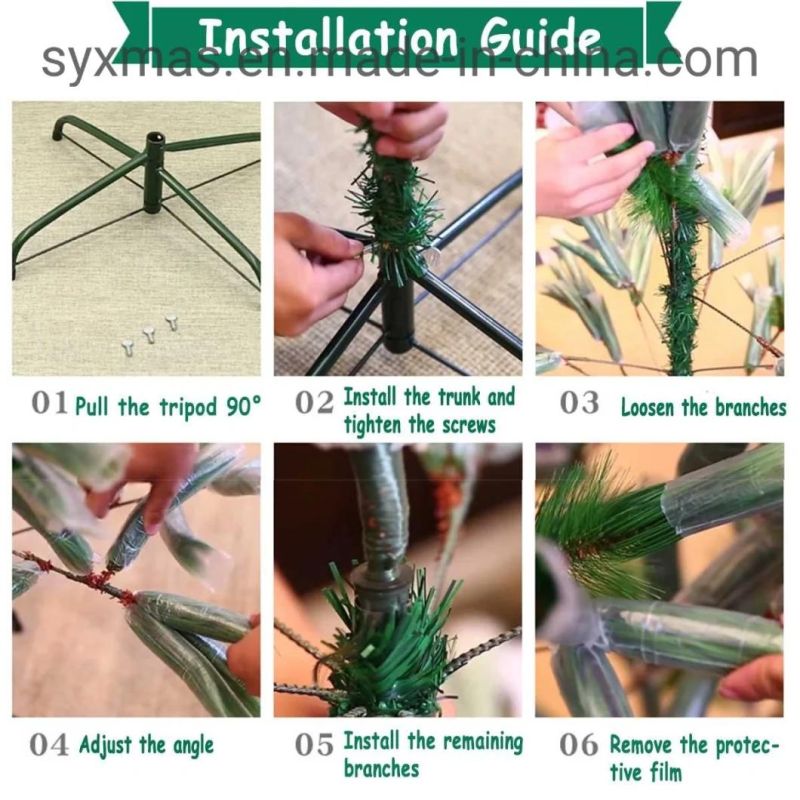 Installation Guide

syxmas.en.made-in-china.com

01 Pull the tripod 90°

02 Install the trunk and tighten the screws

03 Loosen the branches

04 Adjust the angle

05 Install the remaining branches

06 Remove the protective film