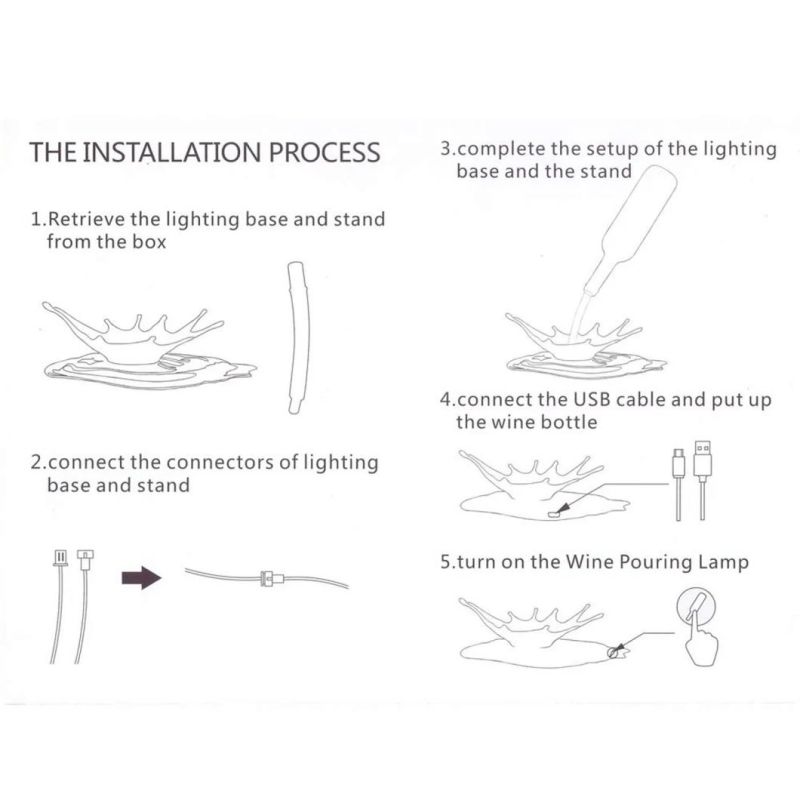 THE INSTALLATION PROCESS

1.Retrieve the lighting base and stand from the box

2.connect the connectors of lighting base and stand

3.complete the setup of the lighting base and the stand

4.connect the USB cable and put up the wine bottle

5.turn on the Wine Pouring Lamp