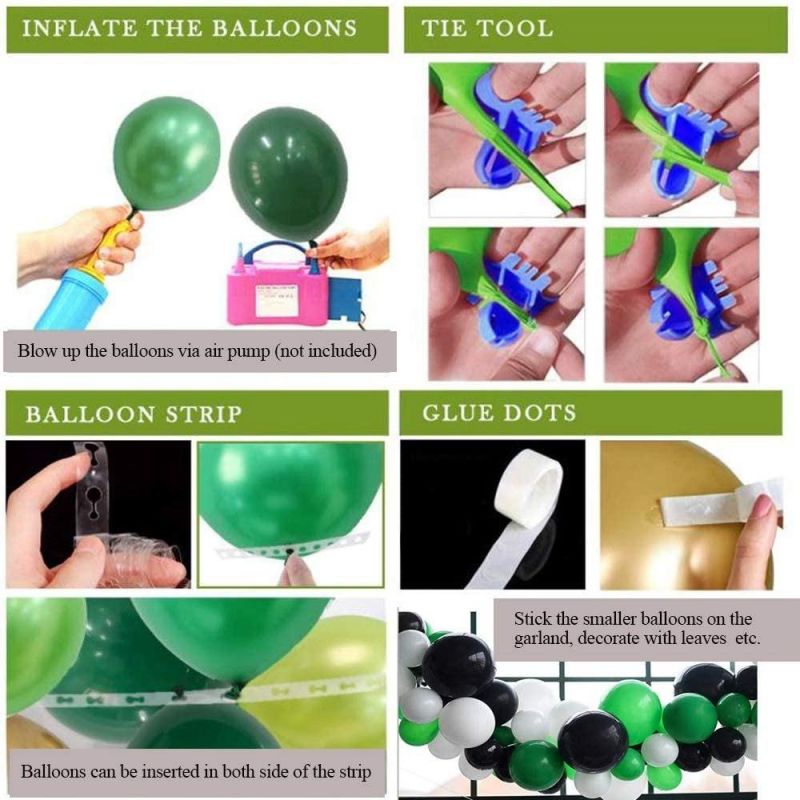 INFLATE THE BALLOONS

Blow up the balloons via air pump (not included)

TIE TOOL

BALLOON STRIP

Balloons can be inserted in both side of the strip

GLUE DOTS

Stick the smaller balloons on the garland, decorate with leaves etc.