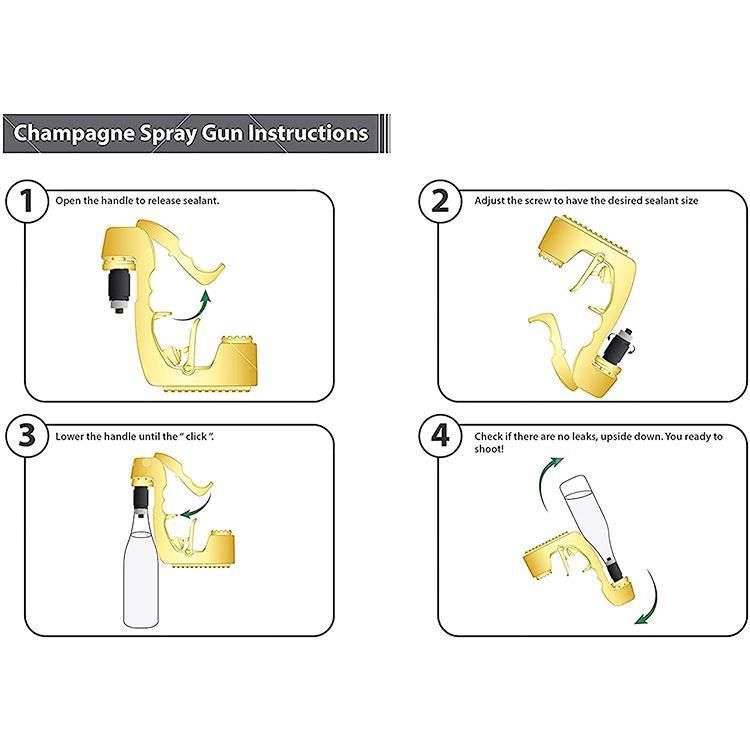 Champagne Spray Gun Instructions

1 Open the handle to release sealant.

2 Adjust the screw to have the desired sealant size

3 Lower the handle until the " click ".

4 Check if there are no leaks, upside down. You ready to shoot!