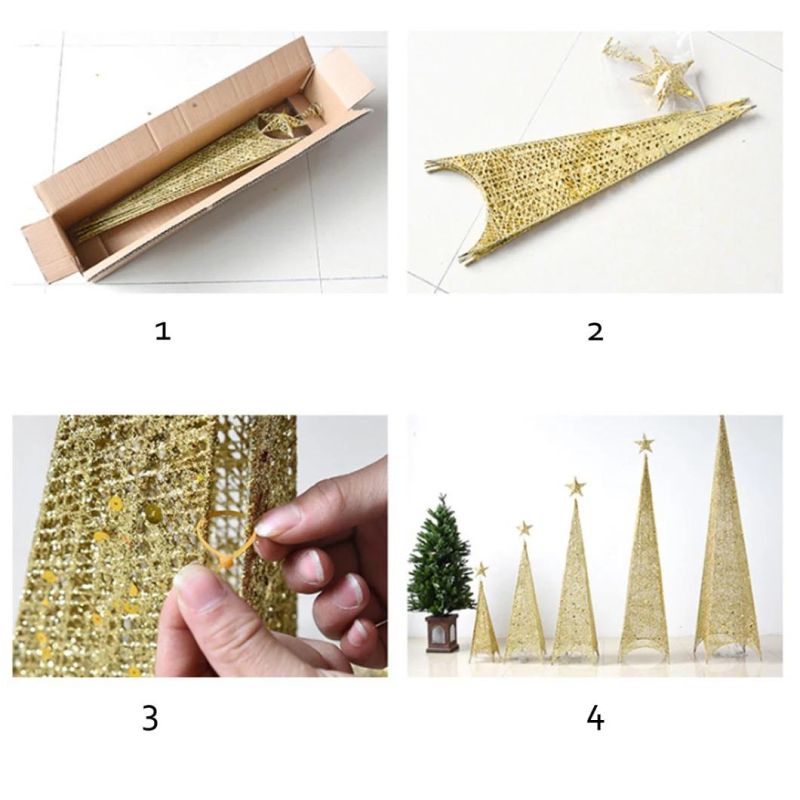 1

2

3

4