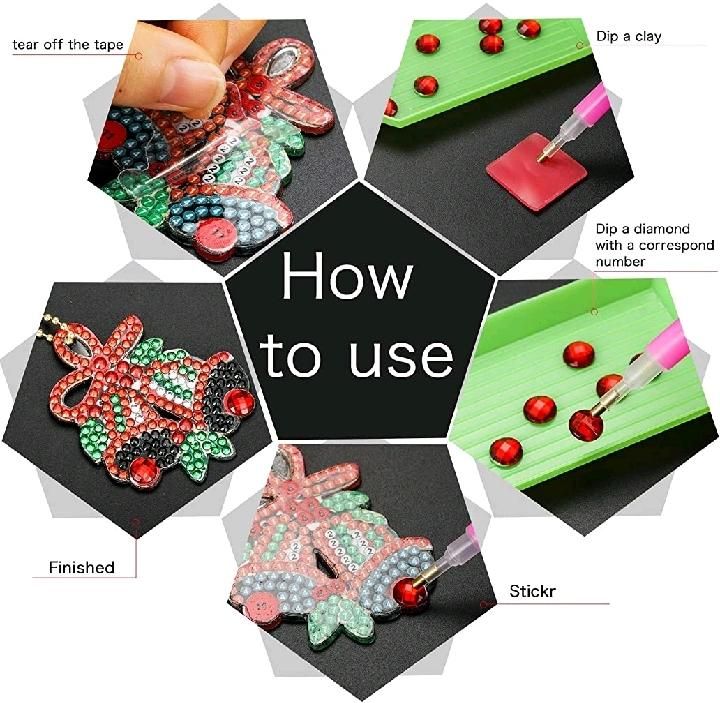 tear off the tape

Dip a clay

Dip a diamond with a correspond number

How to use

Finished

Stickr