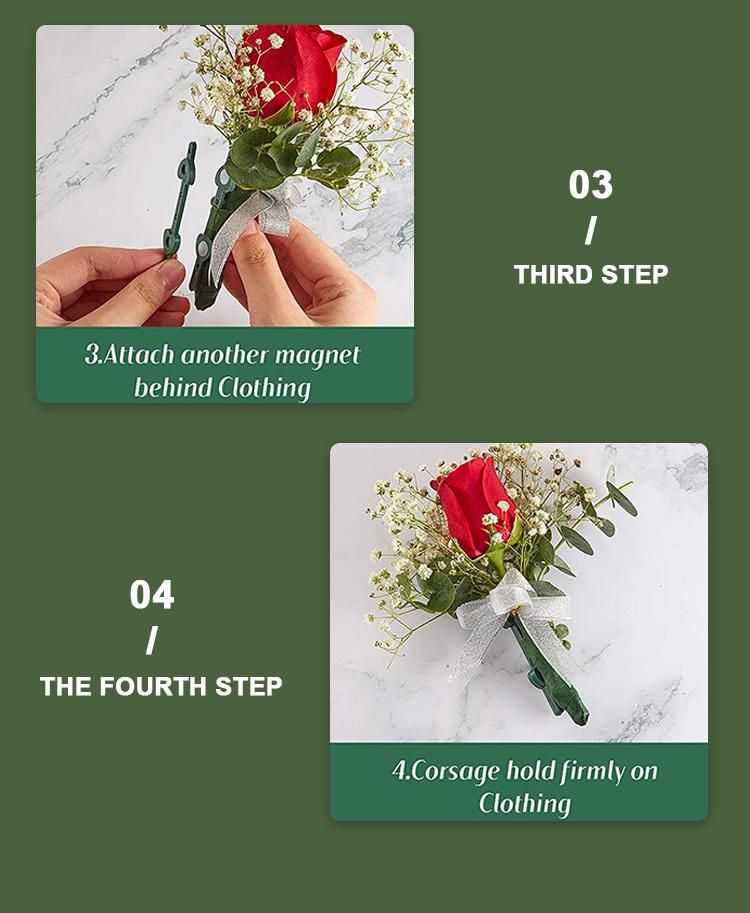 3.Attach another magnet behind Clothing

03
/
THIRD STEP

04
/
THE FOURTH STEP

4.Corsage hold firmly on Clothing